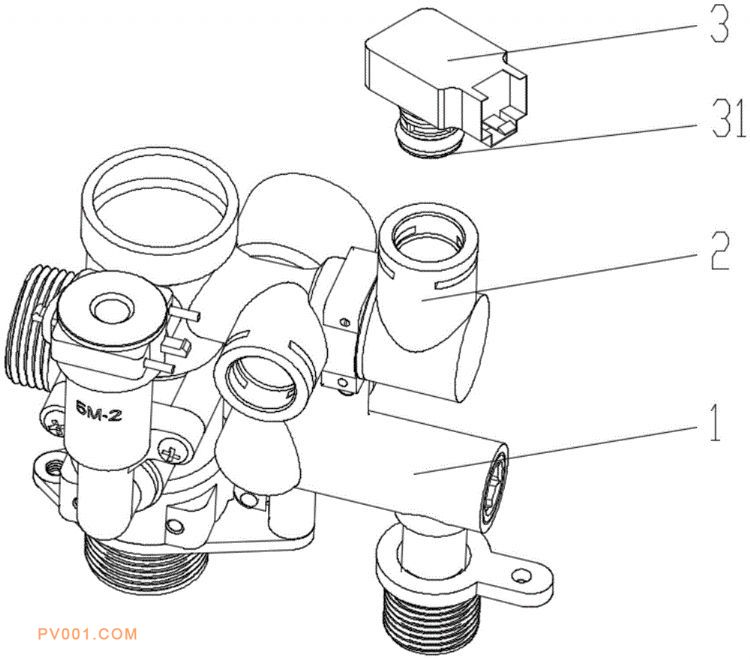 3
31
2
БМ-2
1
PV001.COM