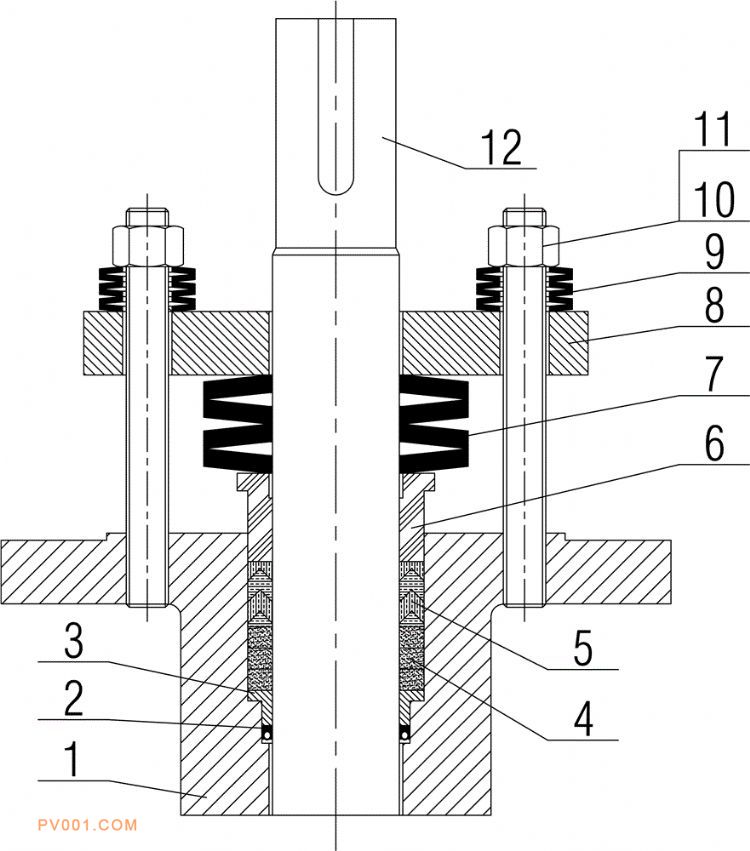 12
11
10
9
8
7
6
5
4
3
2
1
PV001.COM