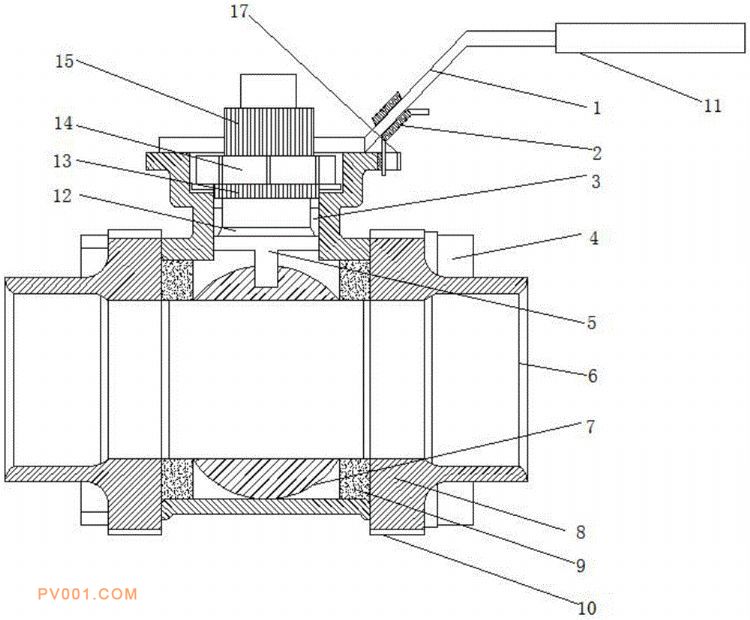 17
15
14
13
12
1
11
2
3
4
5
6
7
8
9
10
PV001.COM