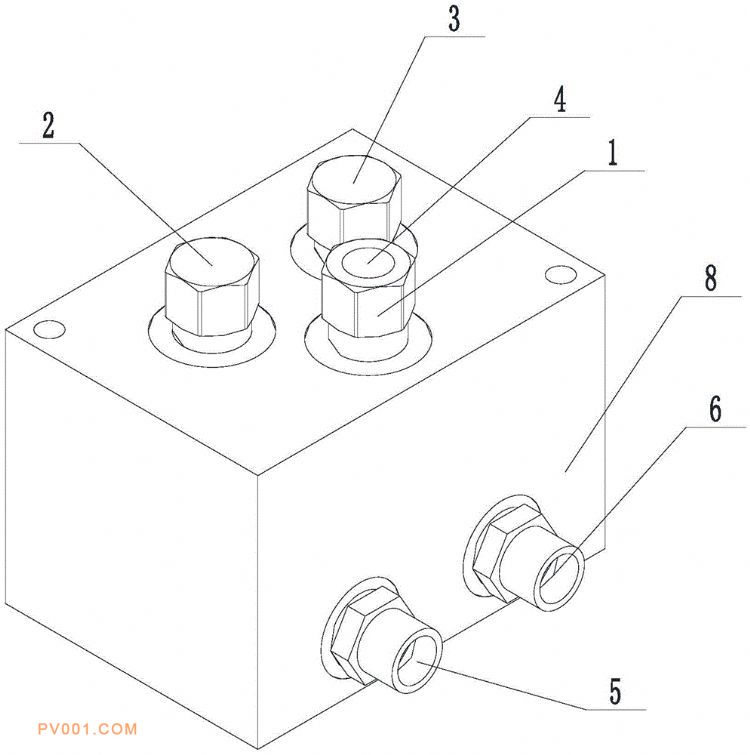 3
4
2
1
8
6
5
PV001.COM