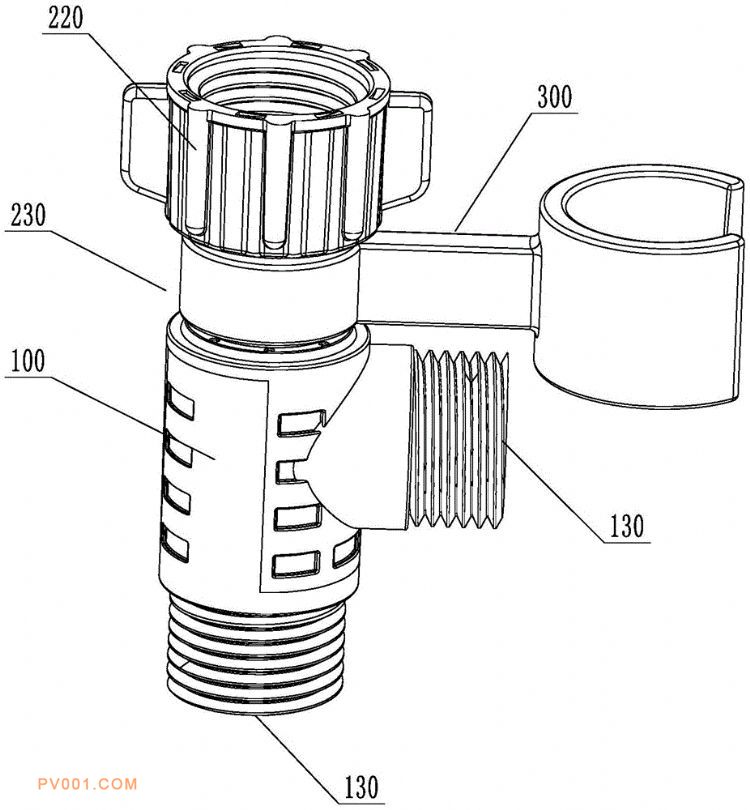 220
300
230
100
130
130
PV001.COM