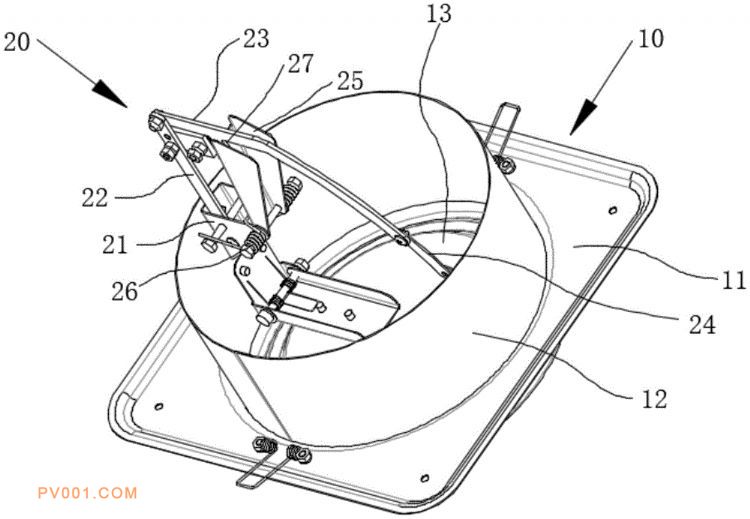 20
23
27
25
13
10
22
21
26
11
24
12
PV001.COM