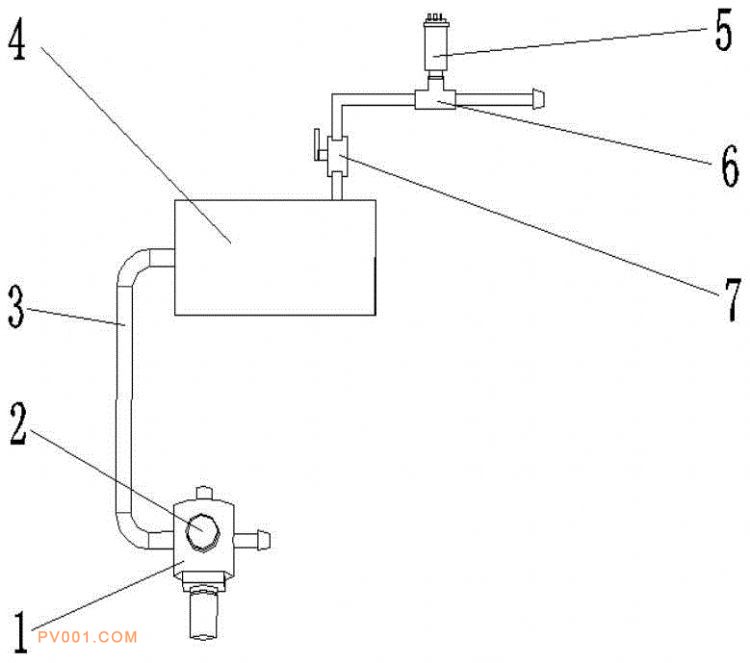 4
5
6
7
3
2
1
PV001.COM