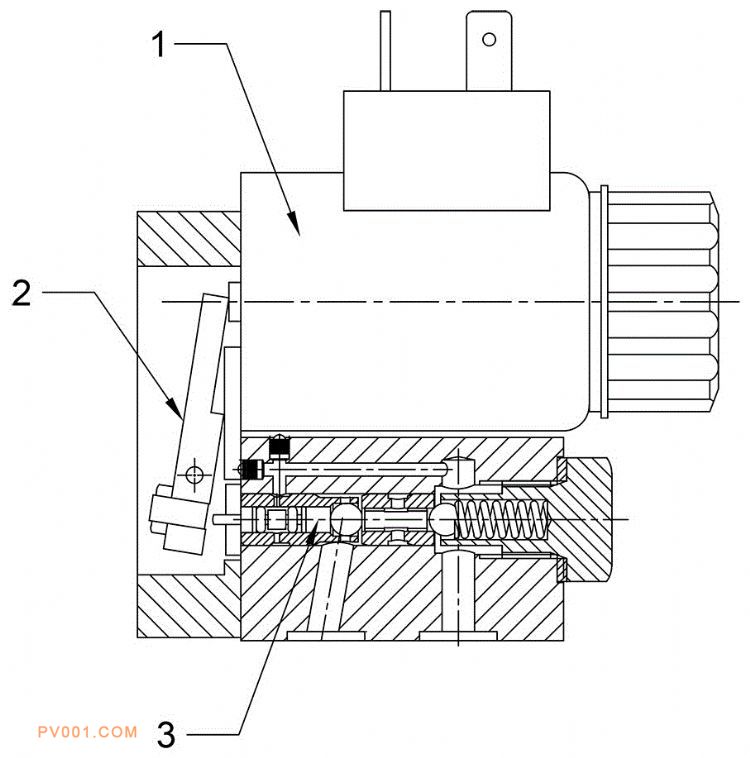 1
2
PV001.COM
3