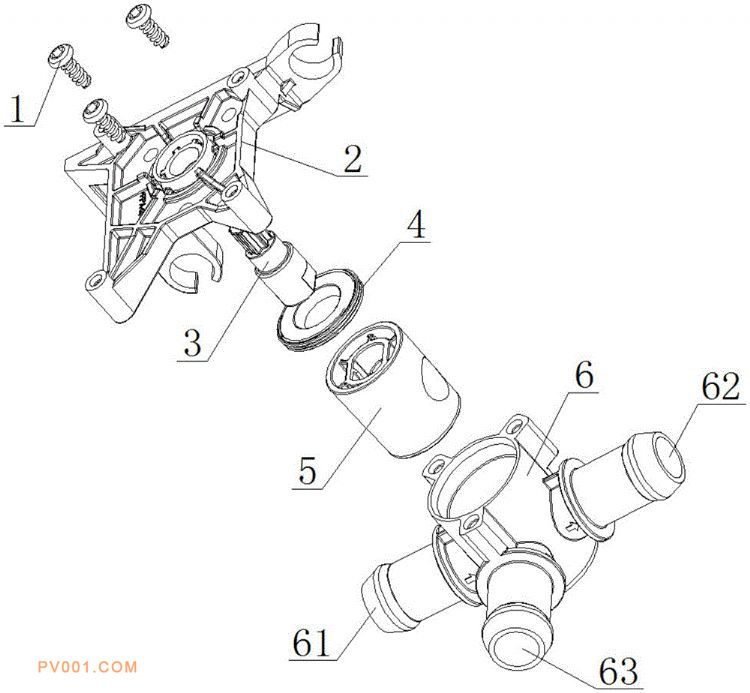 1
2
4
3
6
62
5
61
63
PV001.COM