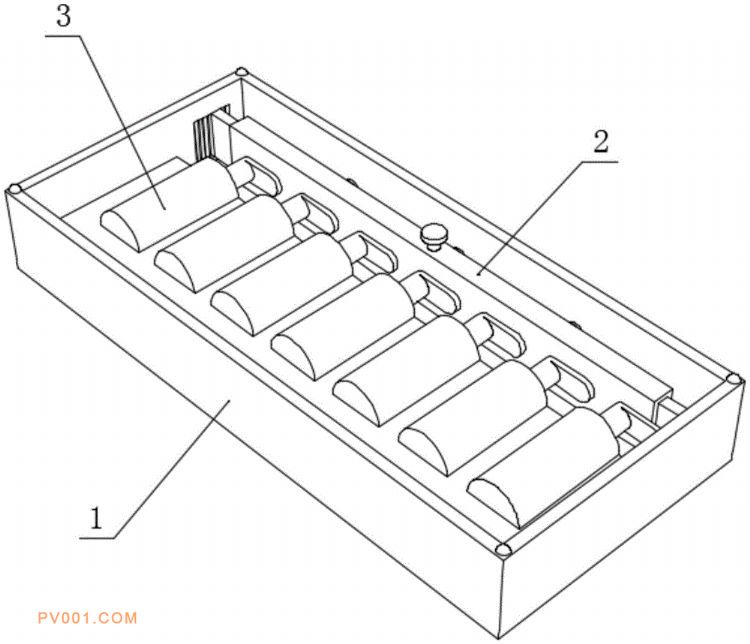 3

2

1

PV001.COM