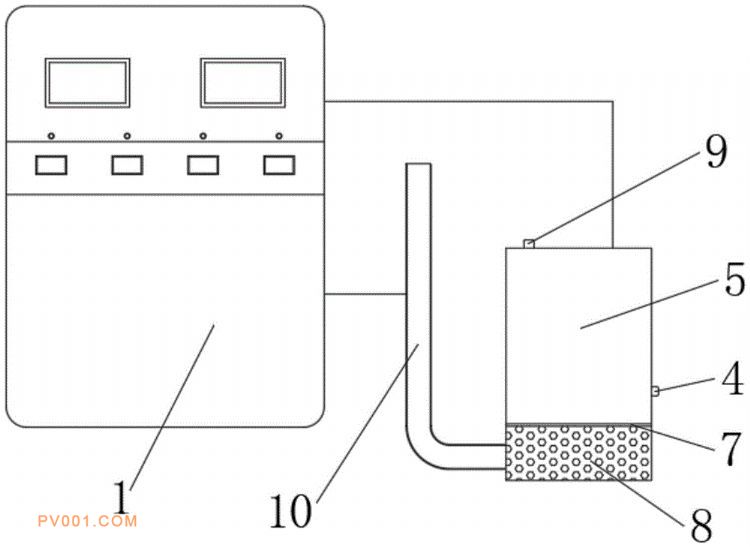 9
5
4
7
8
10
1
PV001.COM