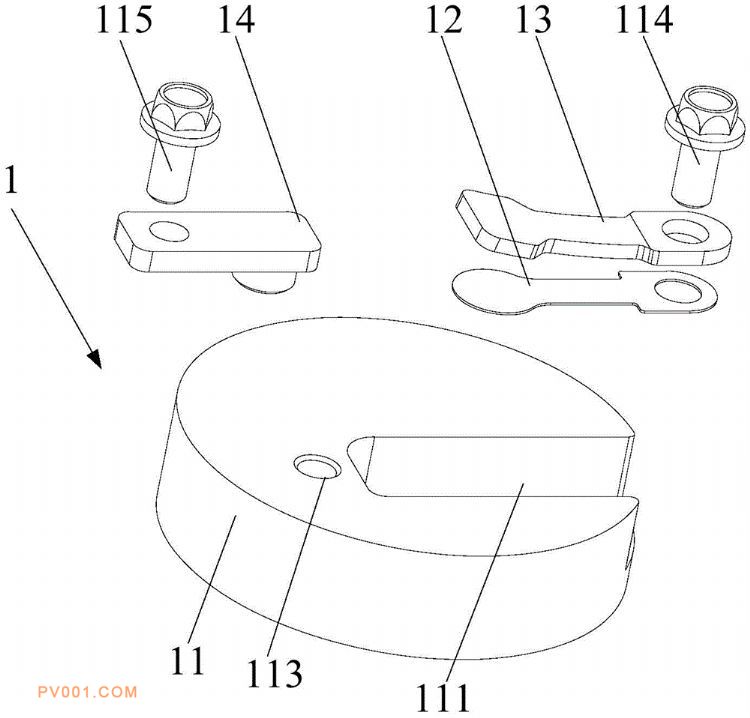 115
14
12
13
114
1
11
113
111
PV001.COM