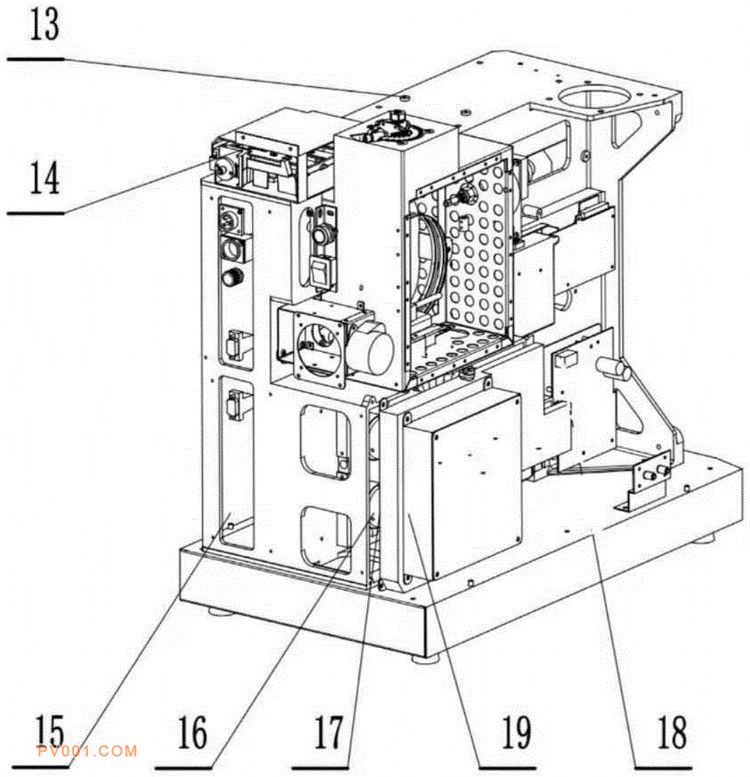 13

14

15

16

17

19

18

PV001.COM