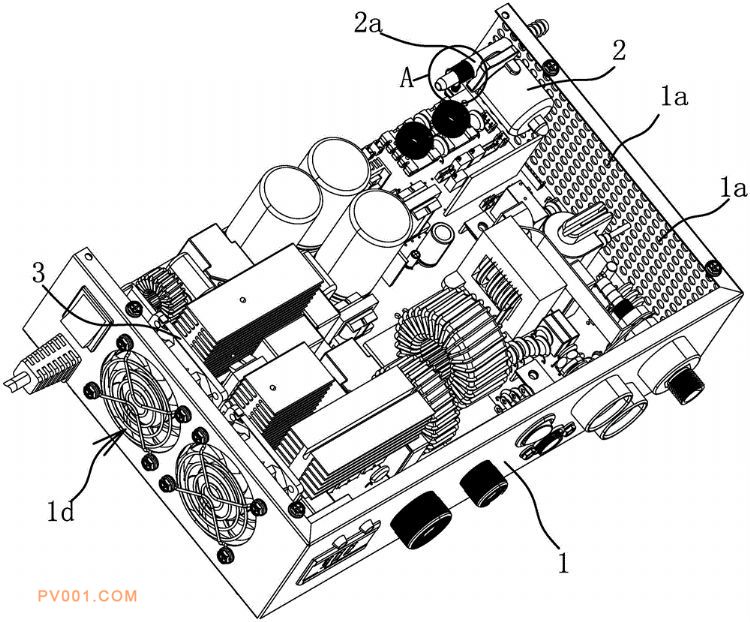 2a
A
2
1a
1a
3
1d
1
PV001.COM