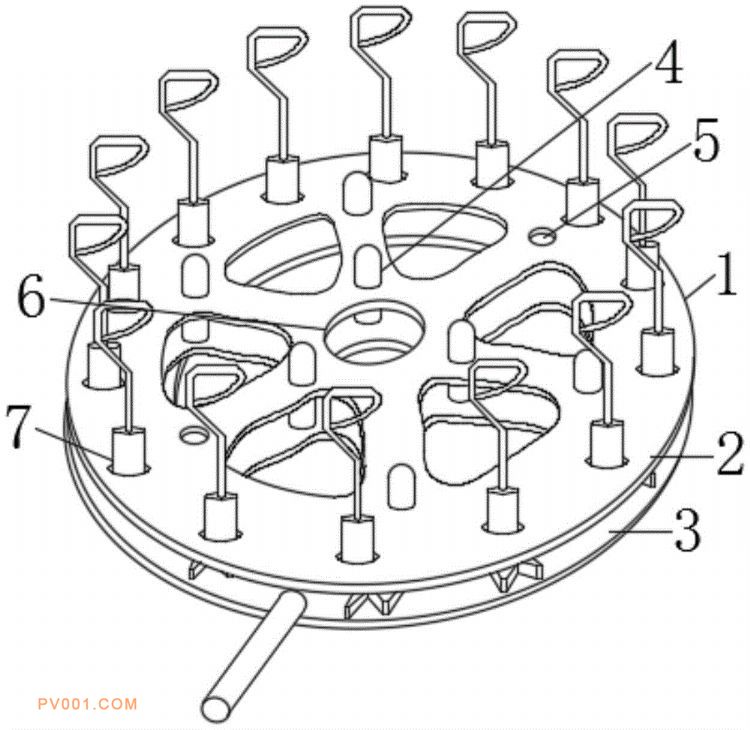 4
5
1
6
7
2
3
PV001.COM