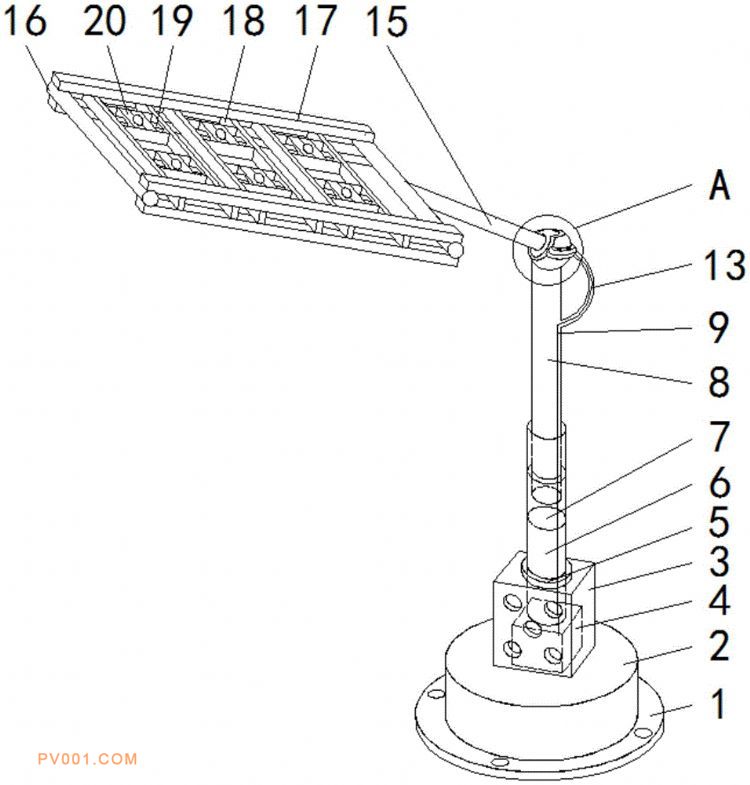 16 20 19 18 17 15

A
13
9
8
7
6
5
3
4
2
1

PV001.COM