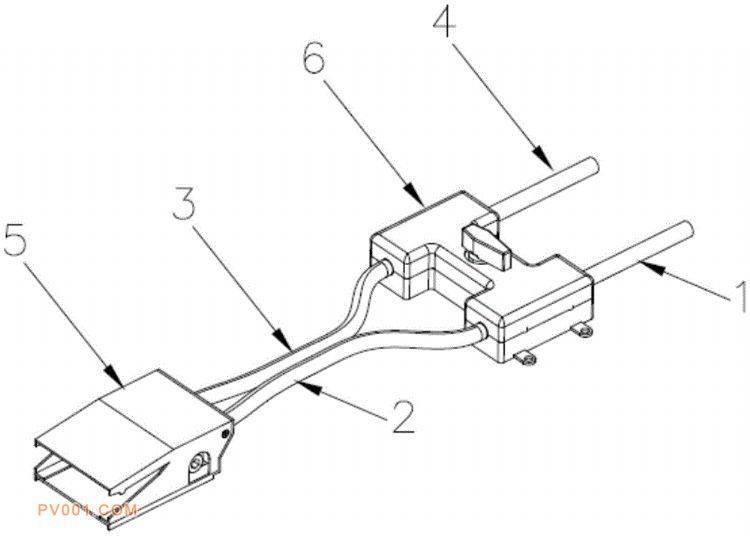 4
6
3
5
1
2
PV001.COM