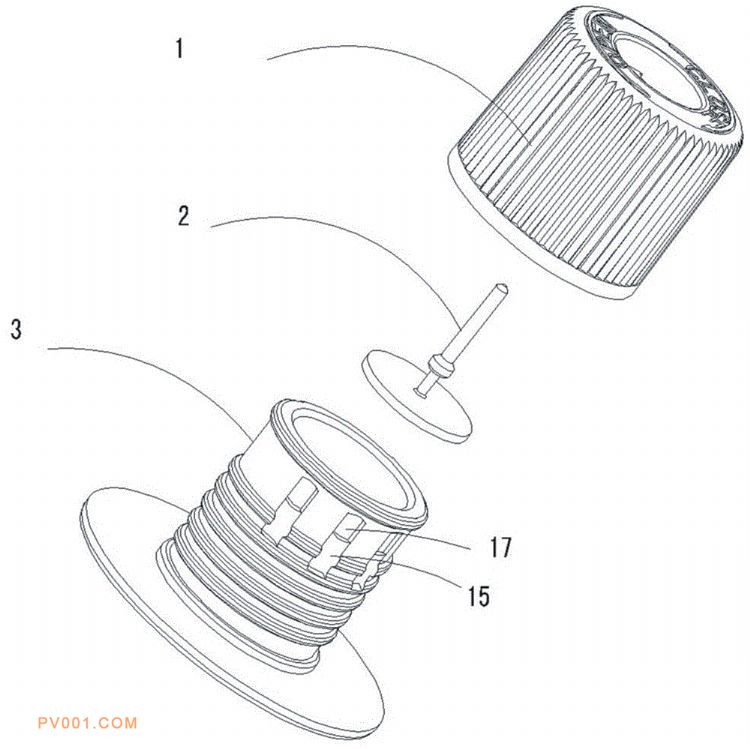 1

2

3

17

15

PV001.COM