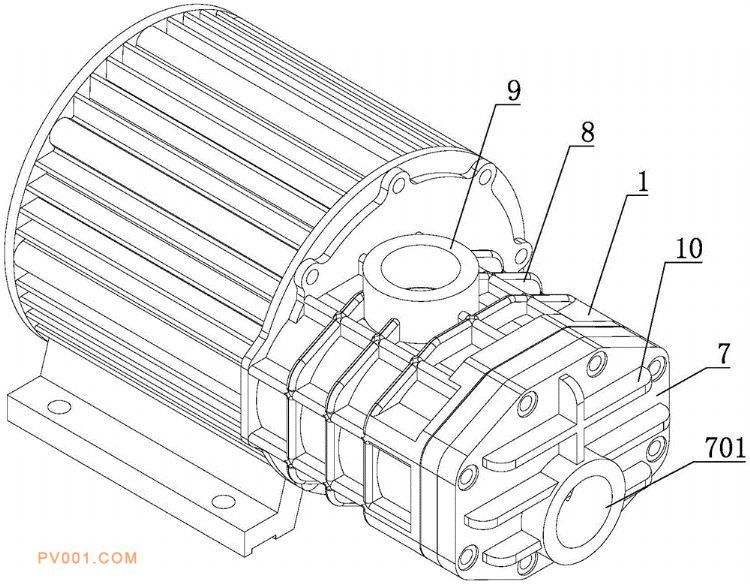 9
8
1
10
7
701
PV001.COM