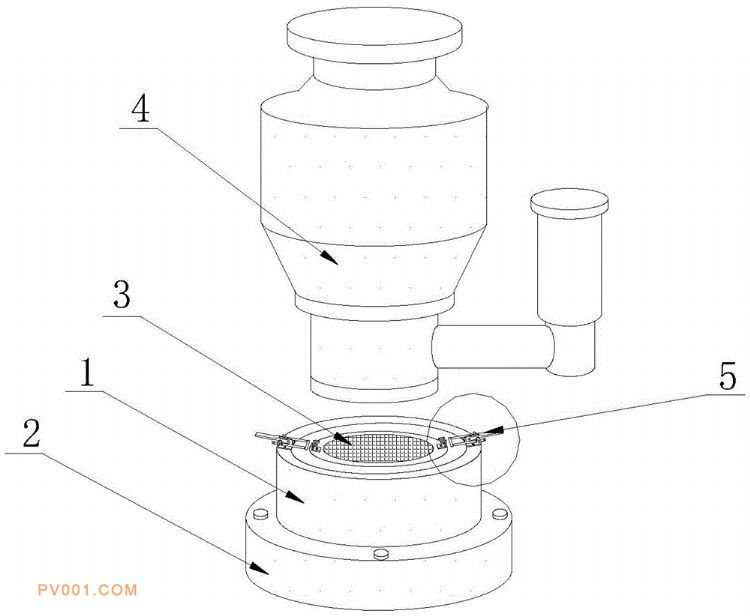 4

3

1

5

2

PV001.COM