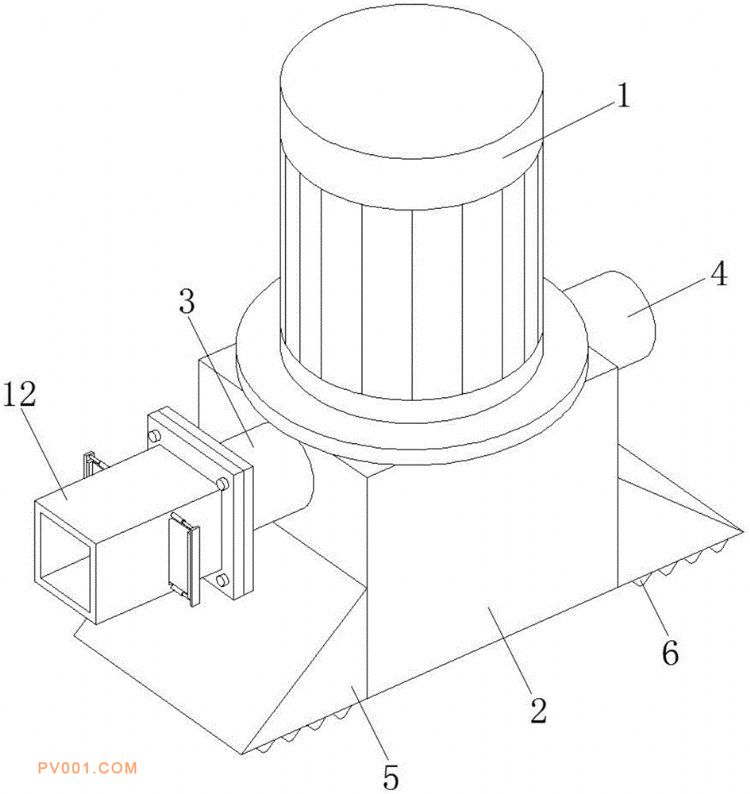 1
4
3
12
6
2
5
PV001.COM