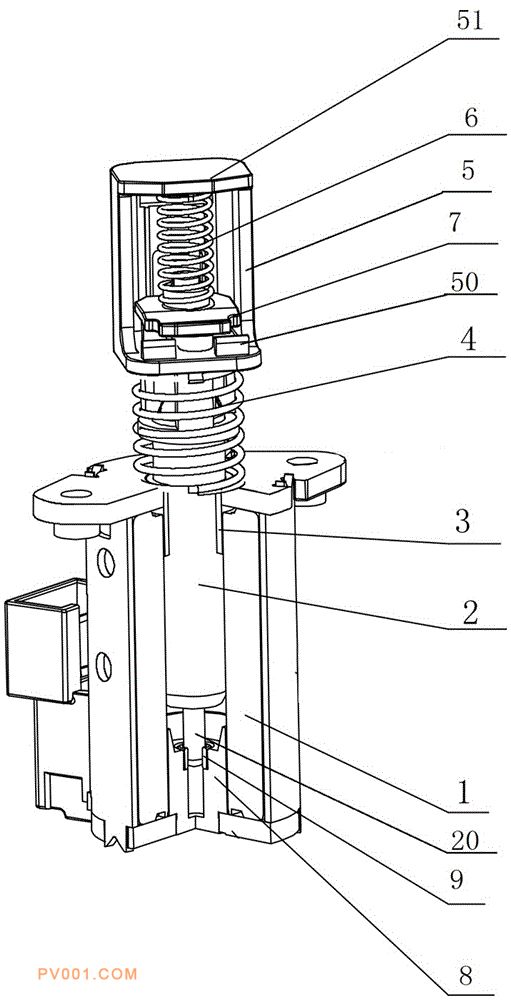 51
6
5
7
50
4
3
2
1
20
9
8
PV001.COM