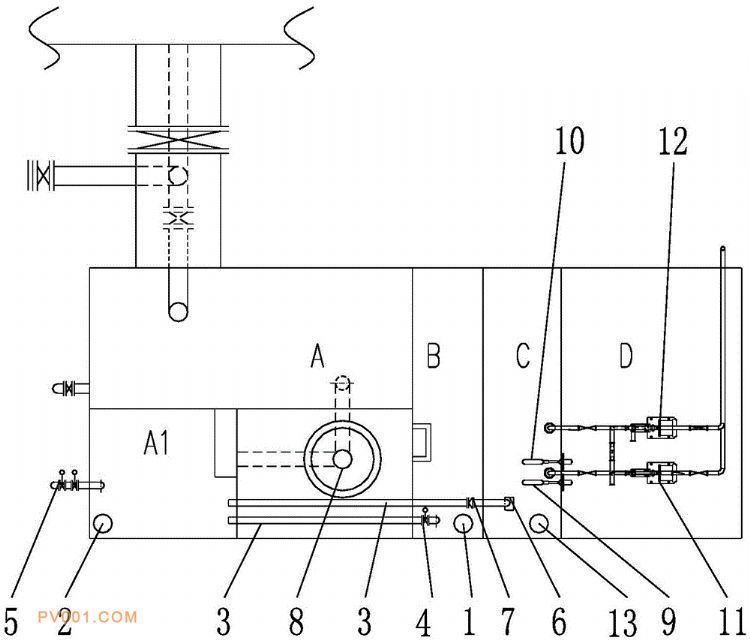 10
12
A
B
C
D
A1
5 2 3 8 3 4 1 7 6 13 9 11
PV001.COM