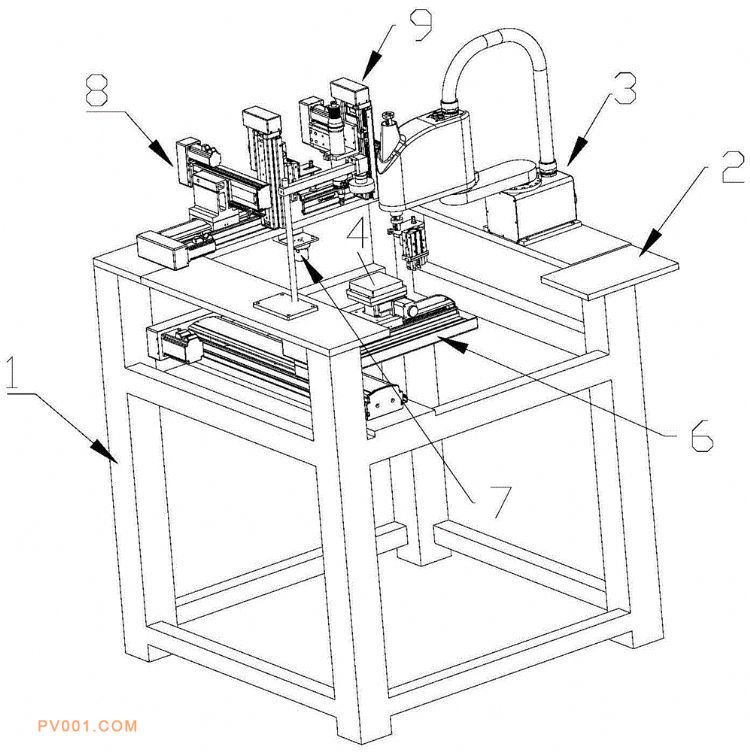 9
8
3
2
4
1
6
7
PV001.COM