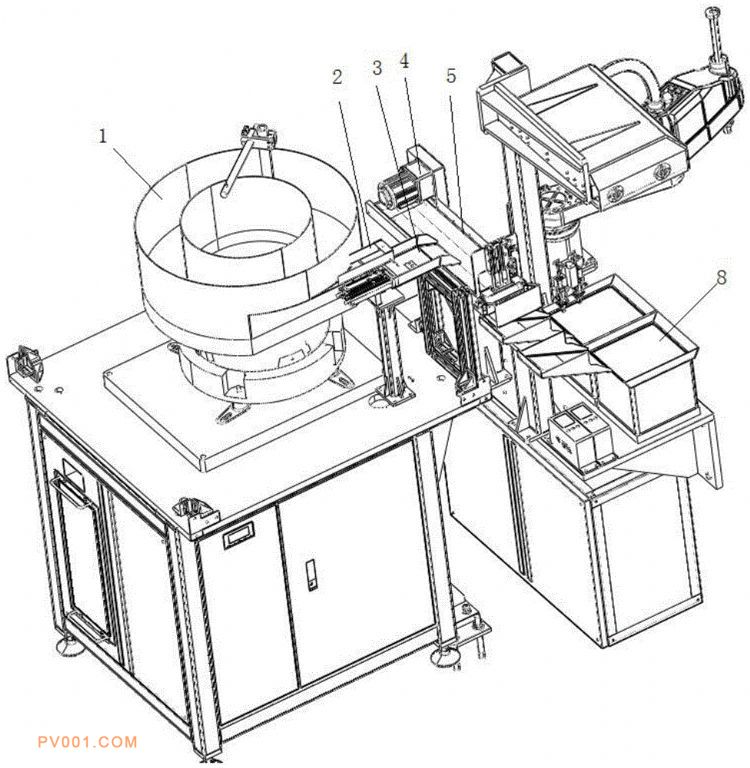 1
2
3
4
5
8
PV001.COM