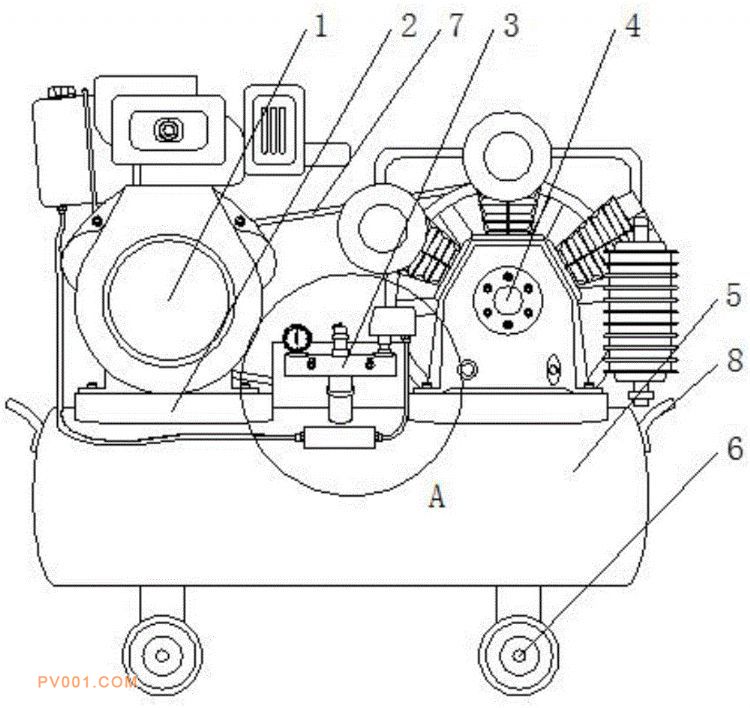 1 2 7 3 4

5

8

6

A

PV001.COM