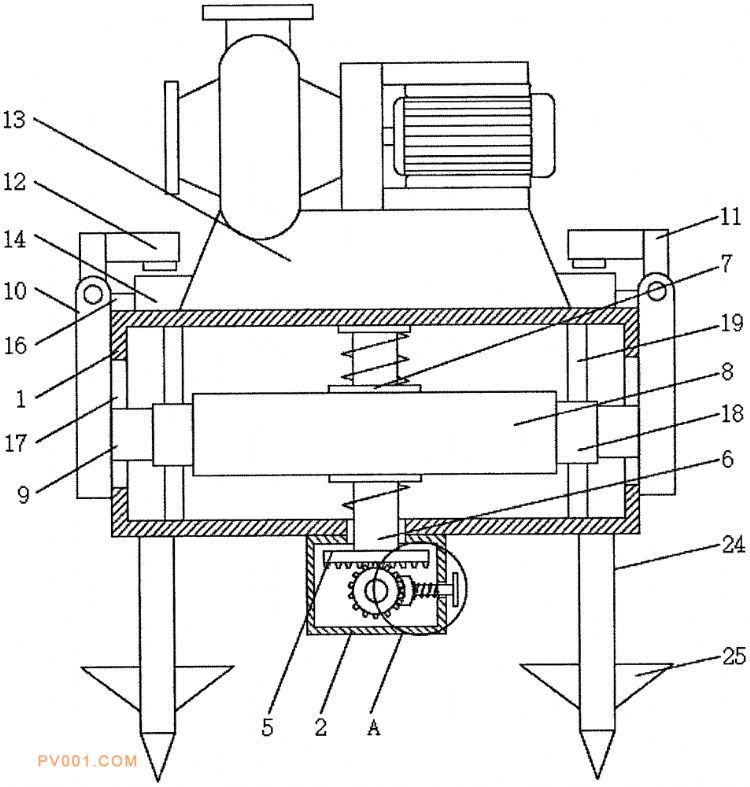 13
12
14
10
16
1
17
9
11
7
19
8
18
6
24
25
5
2
A
PV001.COM