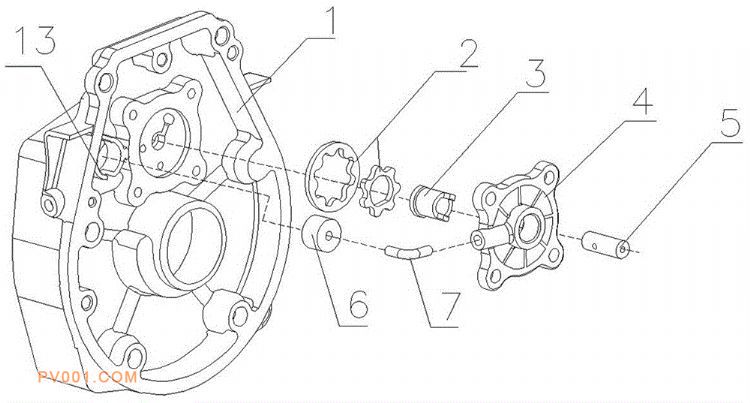 13
1
2
3
4
5
6
7
PV001.COM