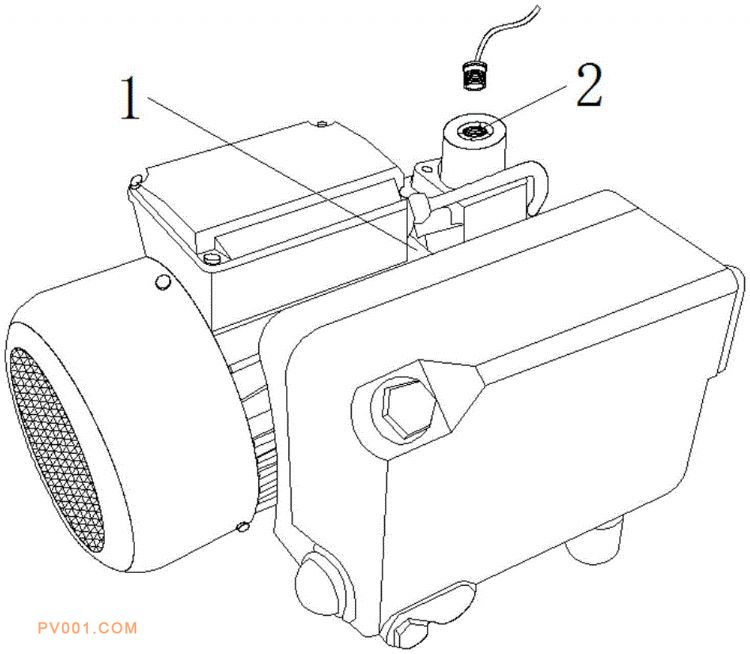 1

2

PV001.COM