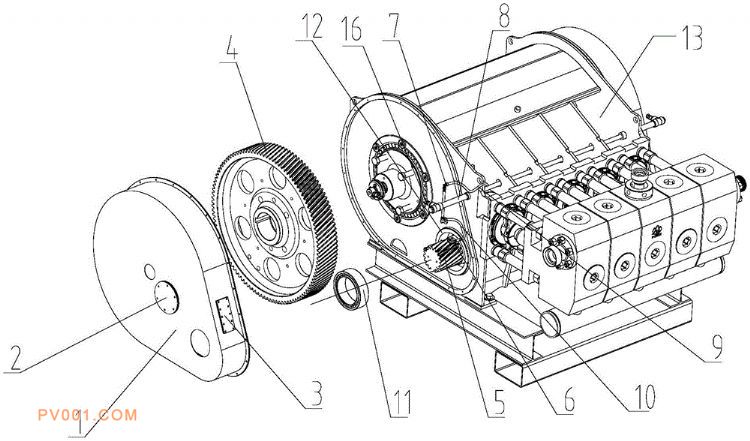 4
12
16
7
8
13
2
1
3
11
5
6
10
9
PV001.COM