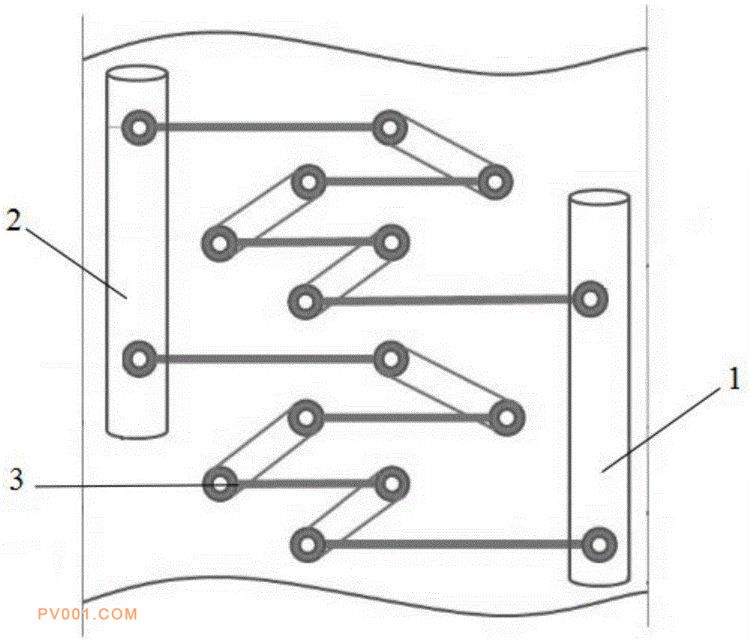 2

1

3

PV001.COM