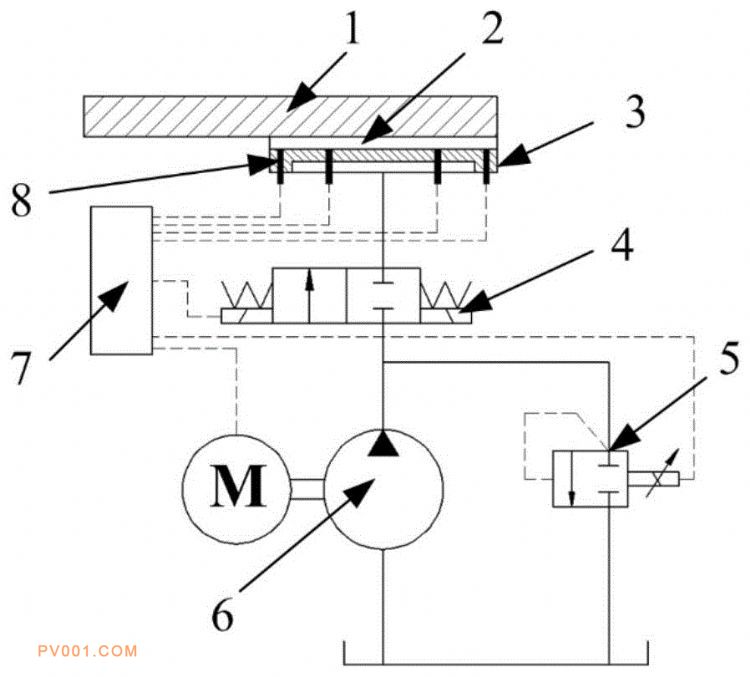 1
2
3
8
4
7
5
M
6
PV001.COM