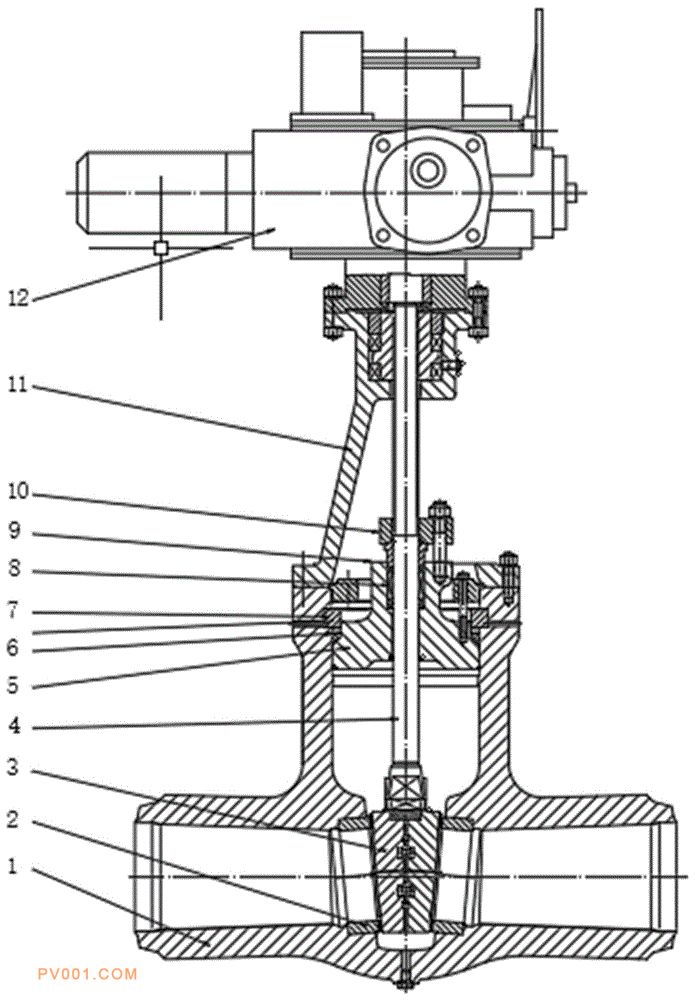 12
11
10
9
8
7
6
5
4
3
2
1
PV001.COM