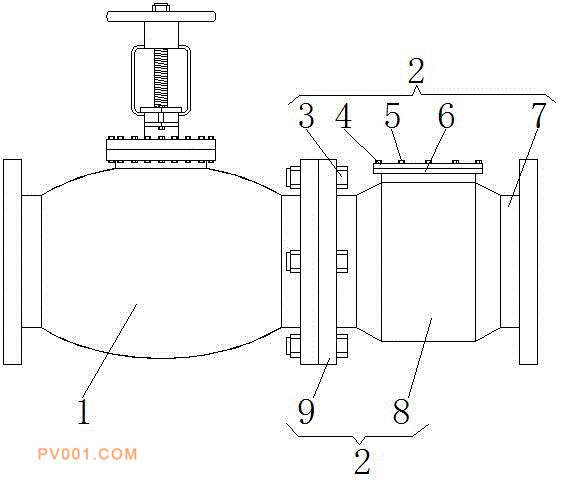 2
3 4 5 6 7
1
9 8
2
PV001.COM