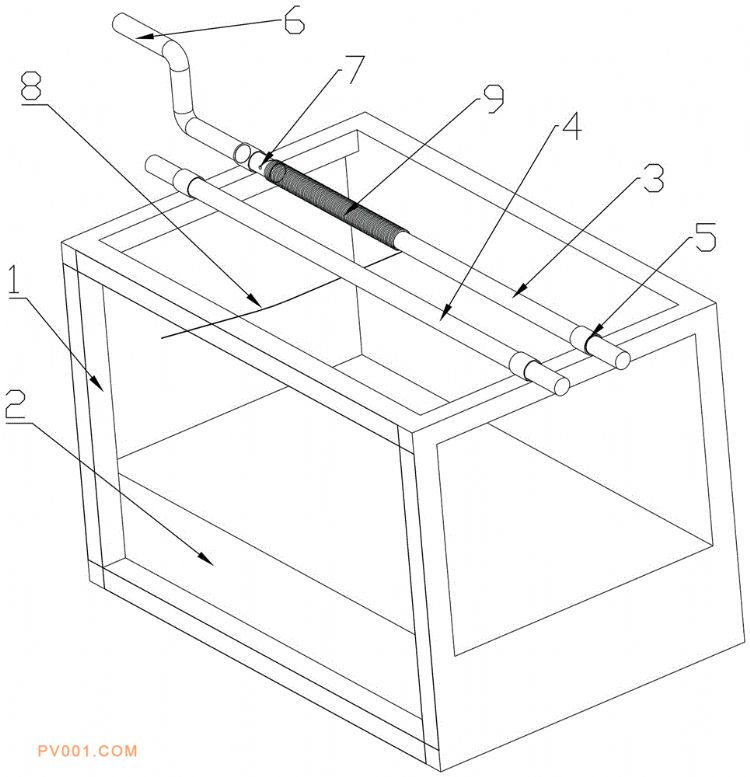 6
7
8
9
4
3
5
1
2
PV001.COM