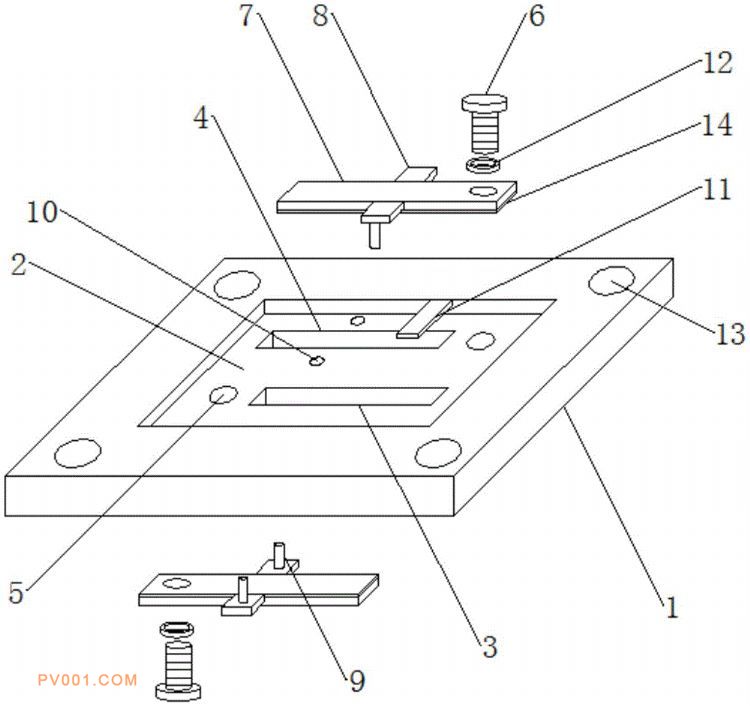 7
8
6
12
4
14
11
10
2
13
5
1
3
9
PV001.COM