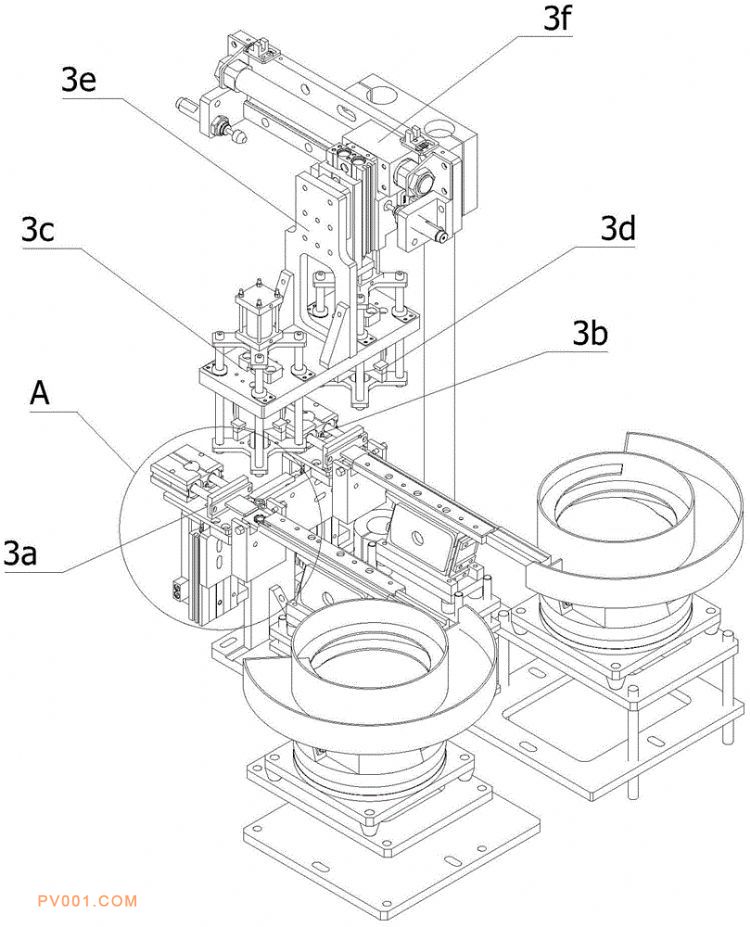 3f
3e
3c
3d
3b
A
3a
PV001.COM