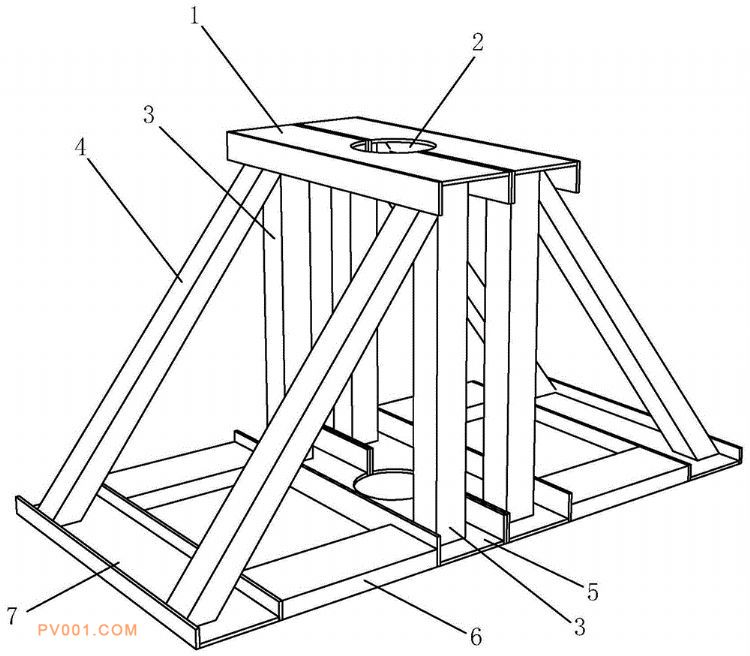 1
2
3
4
5
3
6
7
PV001.COM