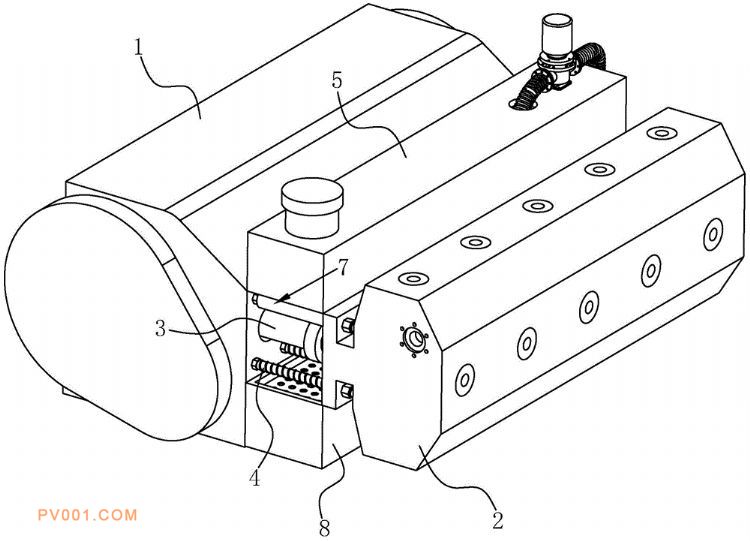 1
5
7
3
4
8
2
PV001.COM