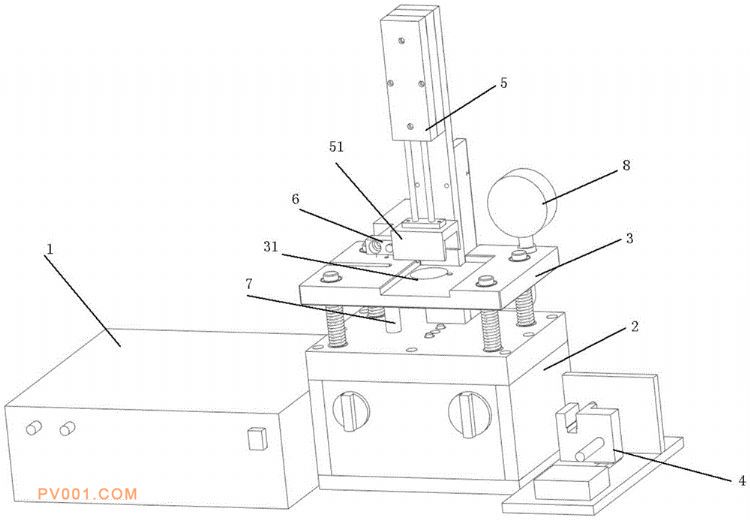 5
51
8
6
3
31
1
7
2
4
PV001.COM