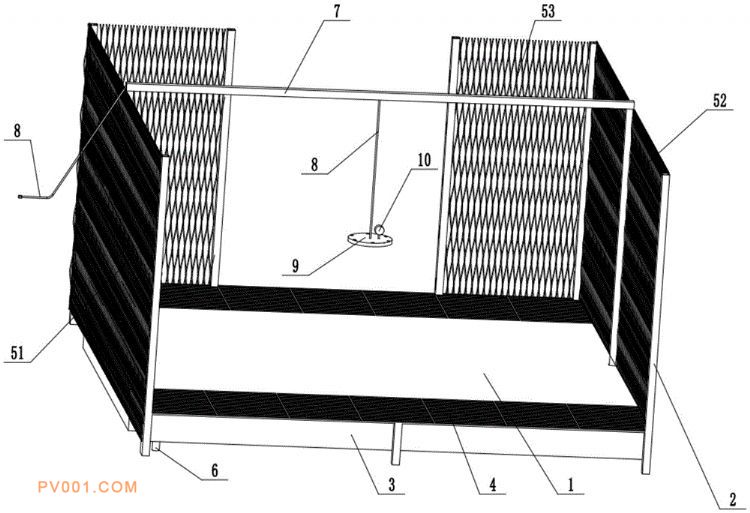 7
53
52
8
8
10
9
51
6
3
4
1
2
PV001.COM