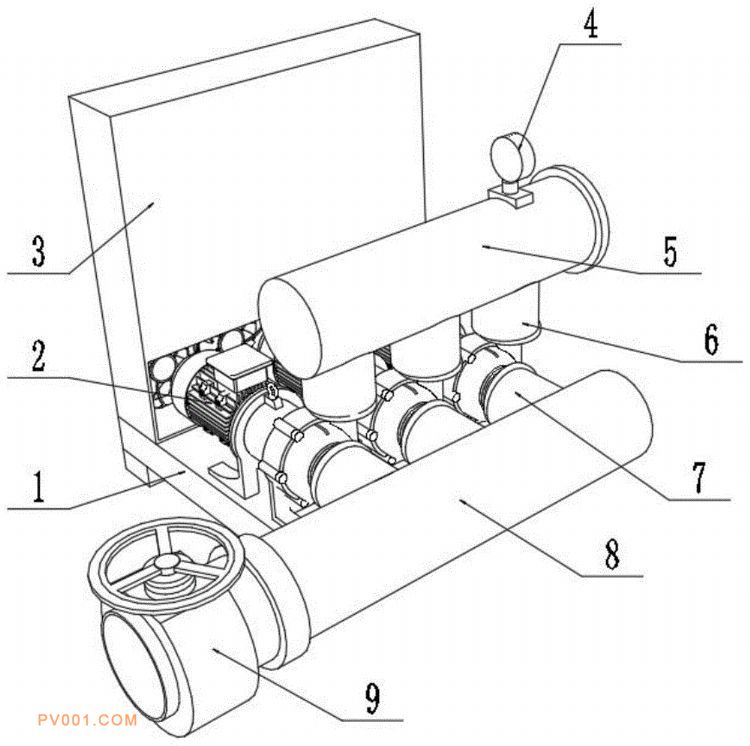 4
3
5
6
2
7
1
8
9
PV001.COM