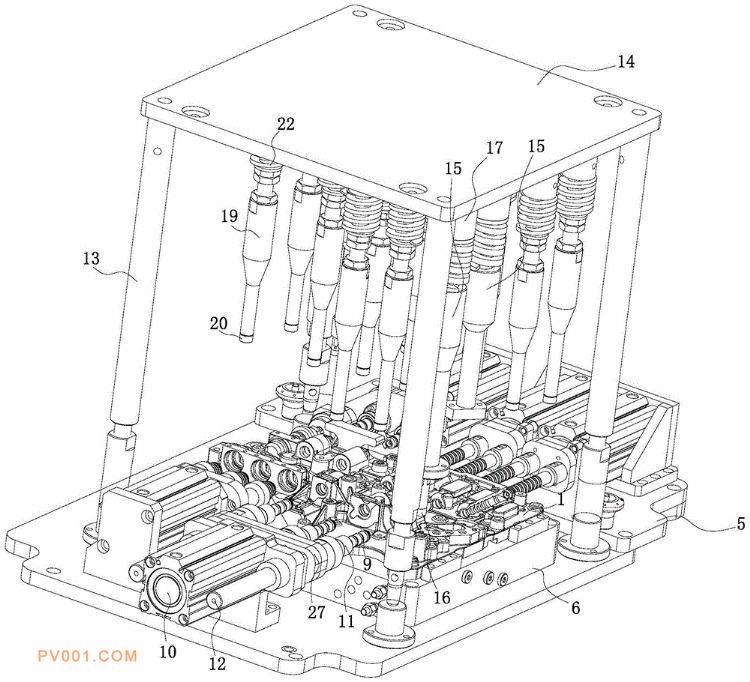 14
22
17
15
15
19
13
20
1
5
9
16
6
27
11
10
12
PV001.COM