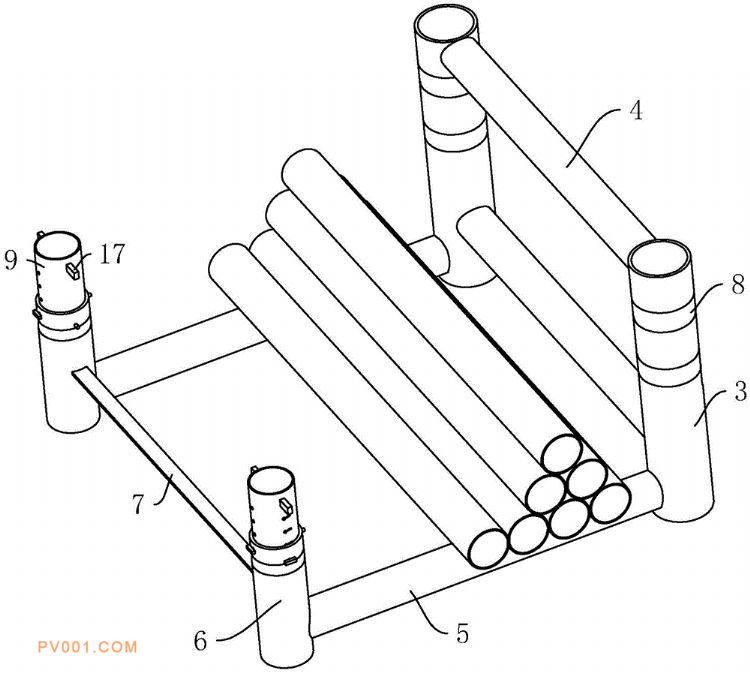 4
9
17
8
3
7
6
5
PV001.COM