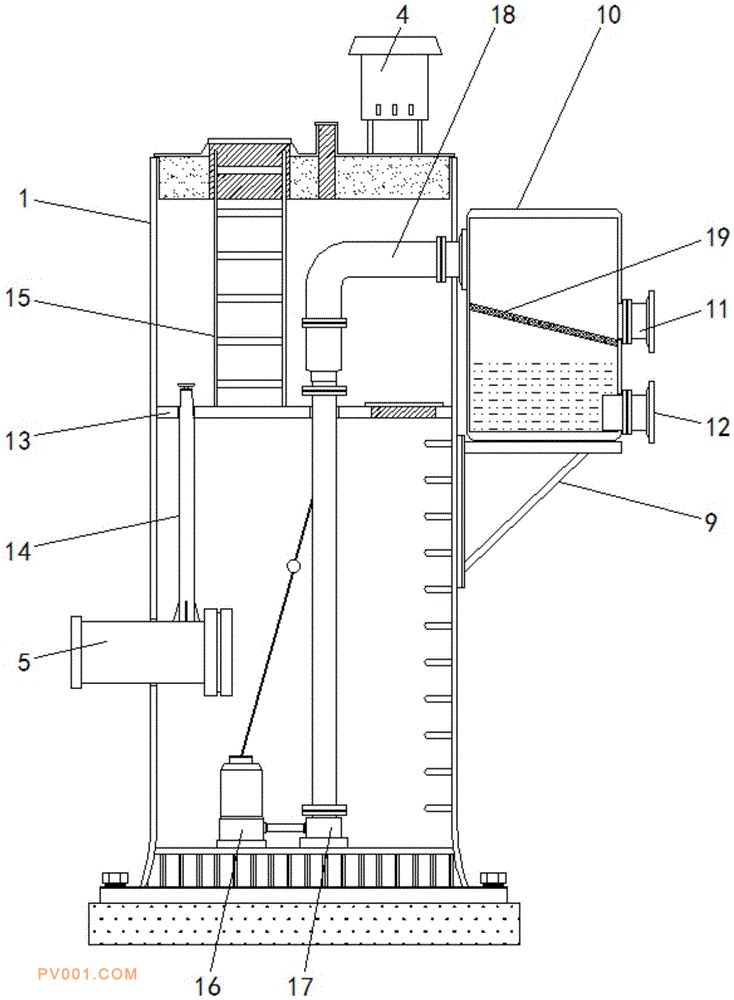 4
18
10
1
19
15
11
13
12
9
14
5
16
17
PV001.COM