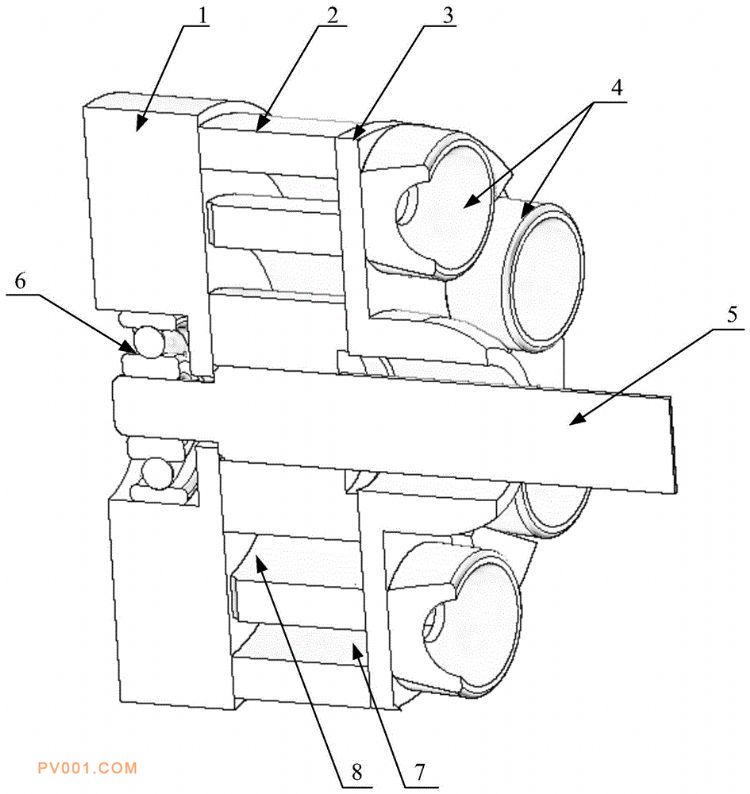 1
2
3
4
6
5
8
7
PV001.COM