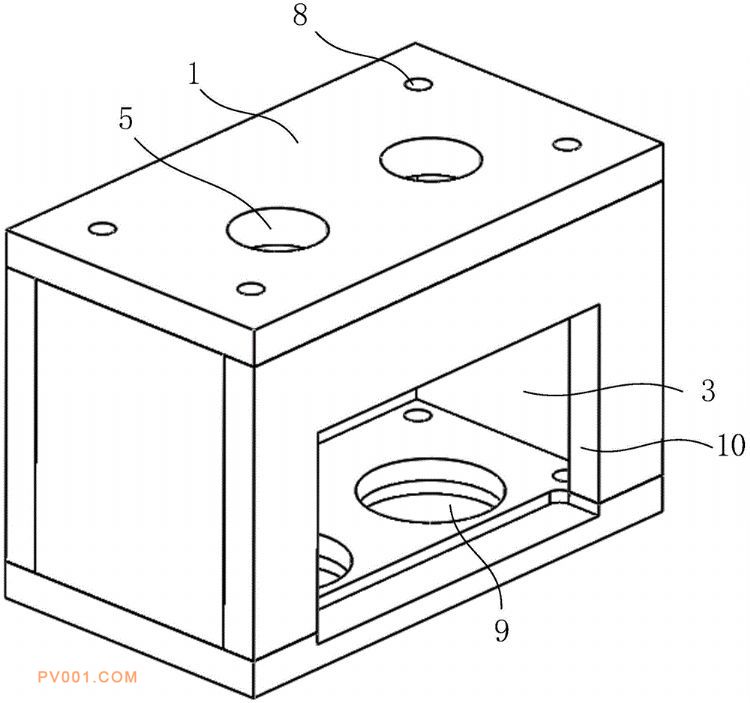 8
1
5
3
10
9
PV001.COM