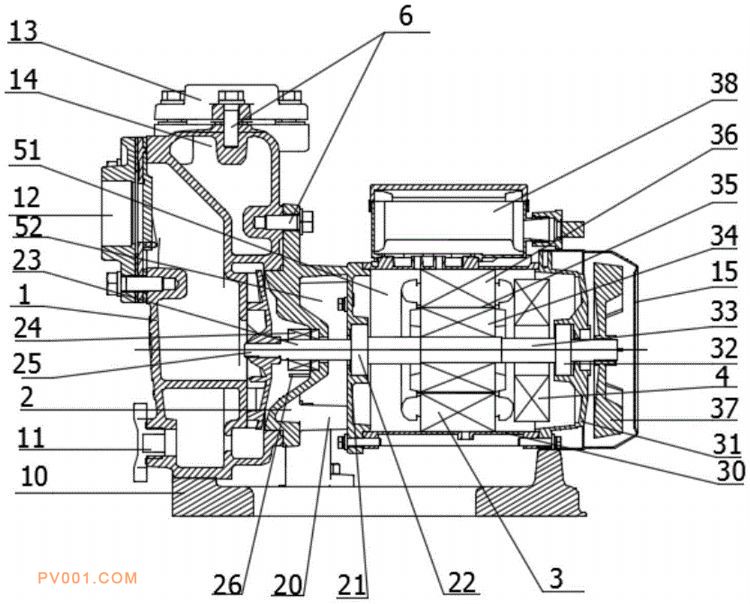 13
14
51
12
52
23
1
24
25
2
11
10
6
38
36
35
34
15
33
32
4
37
31
30
26
20
21
22
3
PV001.COM