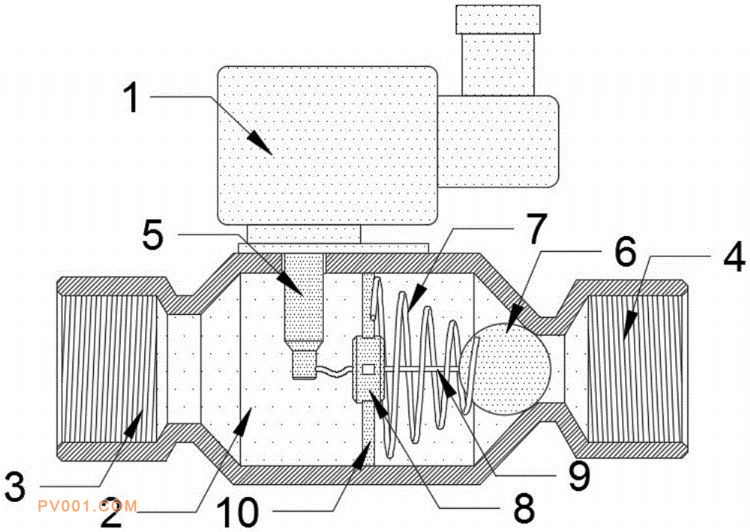 1
5
7
6
4
3
2
10
8
9
PV001.COM