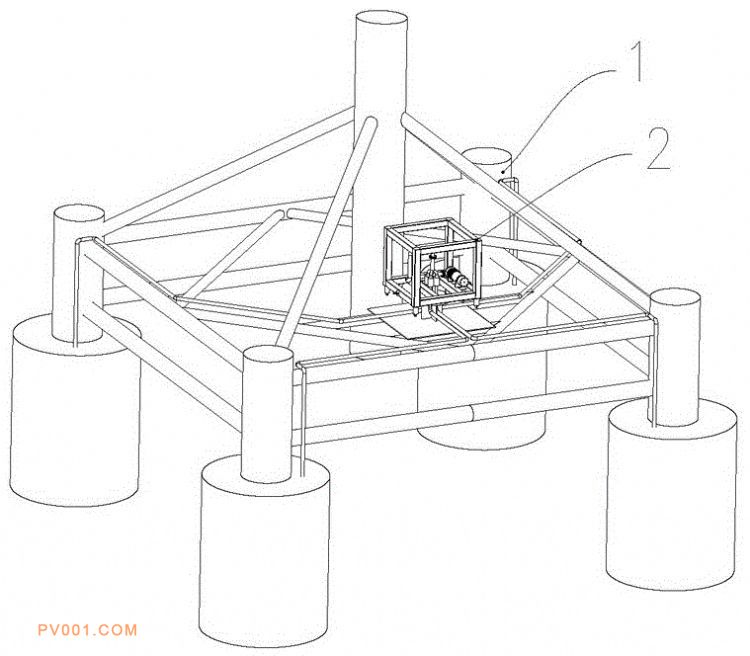 1
2
PV001.COM